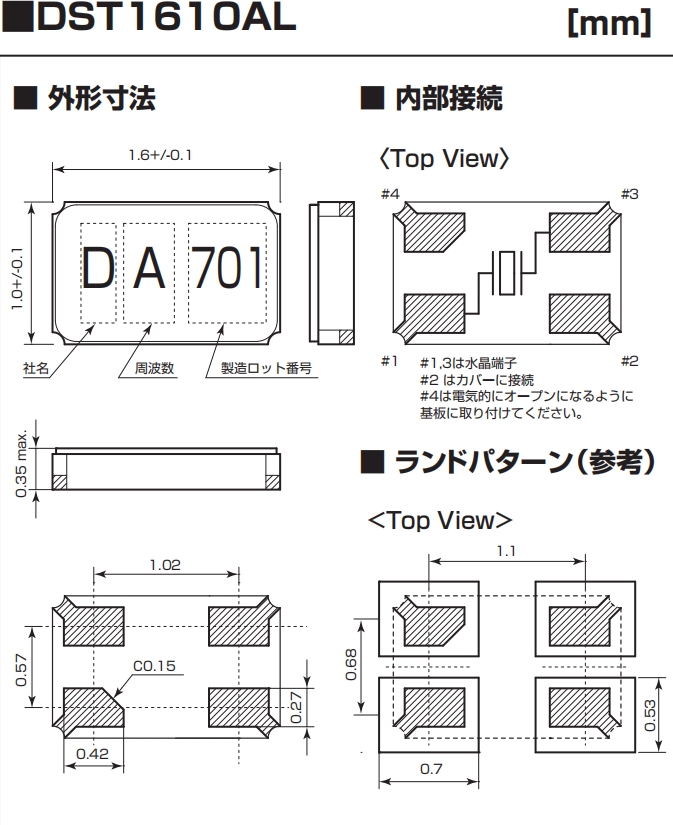 ■DST1610AL [mm]

■ 外形寸法

1.6+/-0.1

1.0+/-0.1

D A 701

社名 周波数 製造ロット番号

0.35 max.

1.02

0.57

C0.15

0.27

0.42

■ 内部接続

〈Top View〉

#4 #3

#1 #2

#1,3は水晶端子
#2 はカバーに接続
#4は電気的にオープンになるように基板に取り付けてください。

■ ランドパターン(参考)

<Top View>

1.1

0.68

0.53

0.7